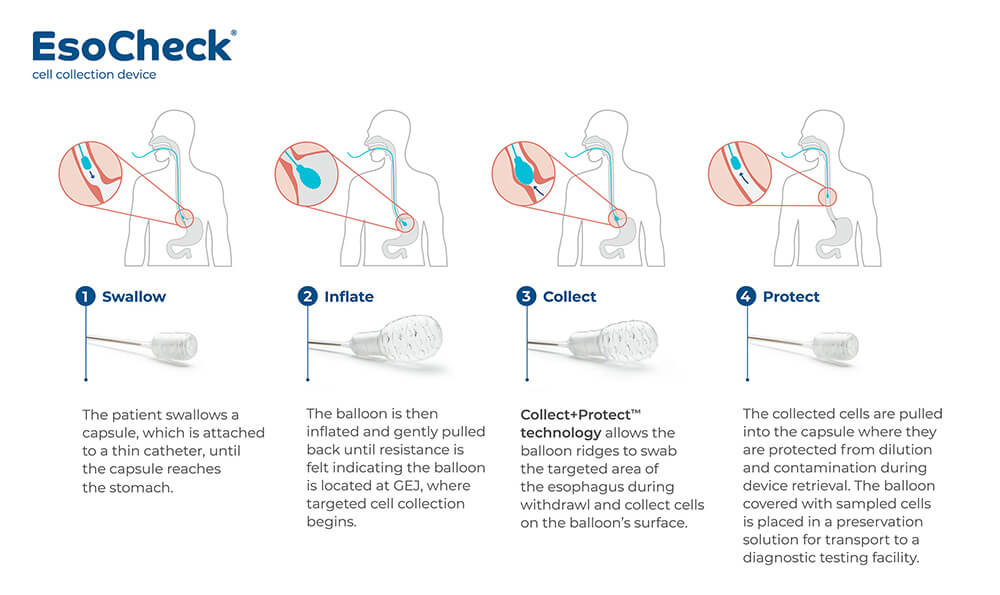 EsoCheck®
cell collection device

1 Swallow

The patient swallows a capsule, which is attached to a thin catheter, until the capsule reaches the stomach.

2 Inflate

The balloon is then inflated and gently pulled back until resistance is felt indicating the balloon is located at GEJ, where targeted cell collection begins.

3 Collect

Collect+Protect™ technology allows the balloon ridges to swab the targeted area of the esophagus during withdrawl and collect cells on the balloon's surface.

4 Protect

The collected cells are pulled into the capsule where they are protected from dilution and contamination during device retrieval. The balloon covered with sampled cells is placed in a preservation solution for transport to a diagnostic testing facility.