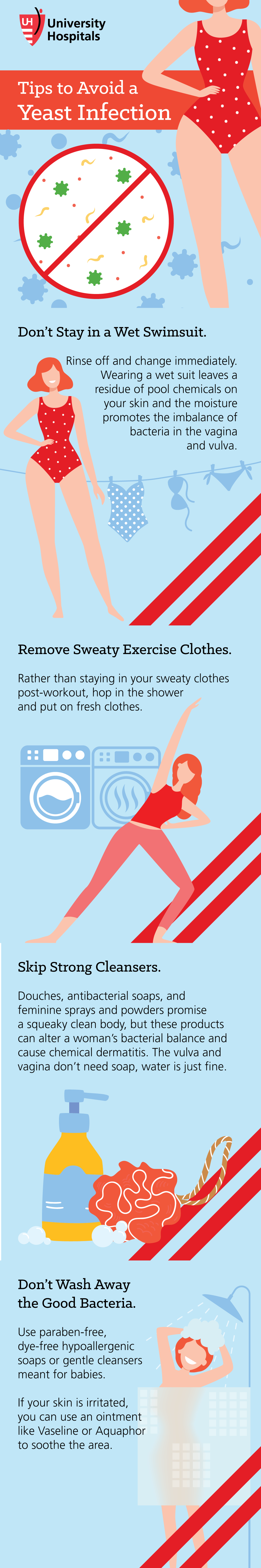 UH University Hospitals

Tips to Avoid a Yeast Infection

Don't Stay in a Wet Swimsuit.

Rinse off and change immediately. Wearing a wet suit leaves a residue of pool chemicals on your skin and the moisture promotes the imbalance of bacteria in the vagina and vulva.

Remove Sweaty Exercise Clothes.

Rather than staying in your sweaty clothes post-workout, hop in the shower and put on fresh clothes.

Skip Strong Cleansers.

Douches, antibacterial soaps, and feminine sprays and powders promise a squeaky clean body, but these products can alter a woman's bacterial balance and cause chemical dermatitis. The vulva and vagina don't need soap, water is just fine.

Don't Wash Away the Good Bacteria.

Use paraben-free, dye-free hypoallergenic soaps or gentle cleansers meant for babies.

If your skin is irritated, you can use an ointment like Vaseline or Aquaphor to soothe the area.