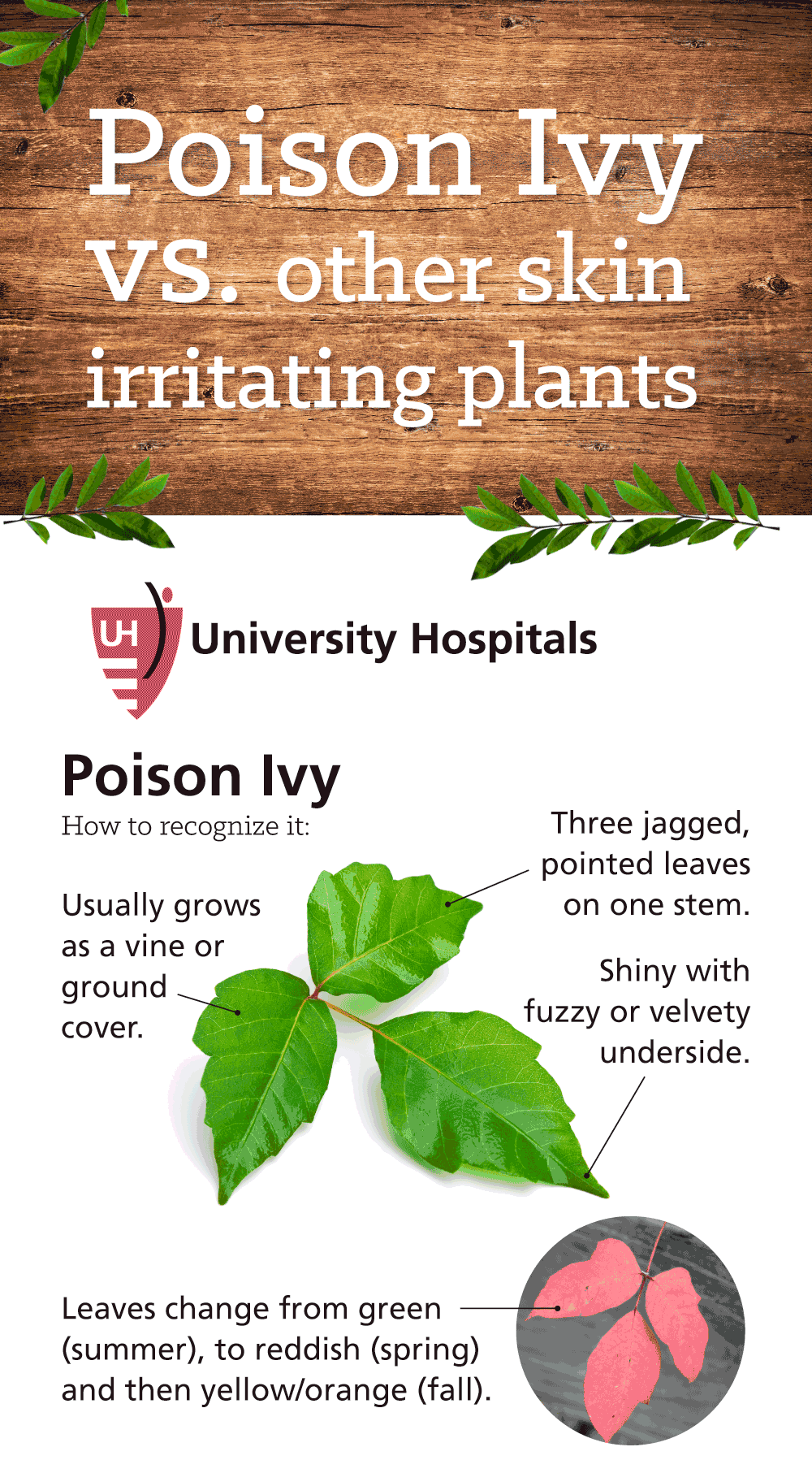 Poison Ivy vs. other skin irritating plants

UH University Hospitals

Poison Ivy
How to recognize it:

Usually grows as a vine or ground cover.

Three jagged, pointed leaves on one stem.

Shiny with fuzzy or velvety underside.

Leaves change from green (summer), to reddish (spring) and then yellow/orange (fall).