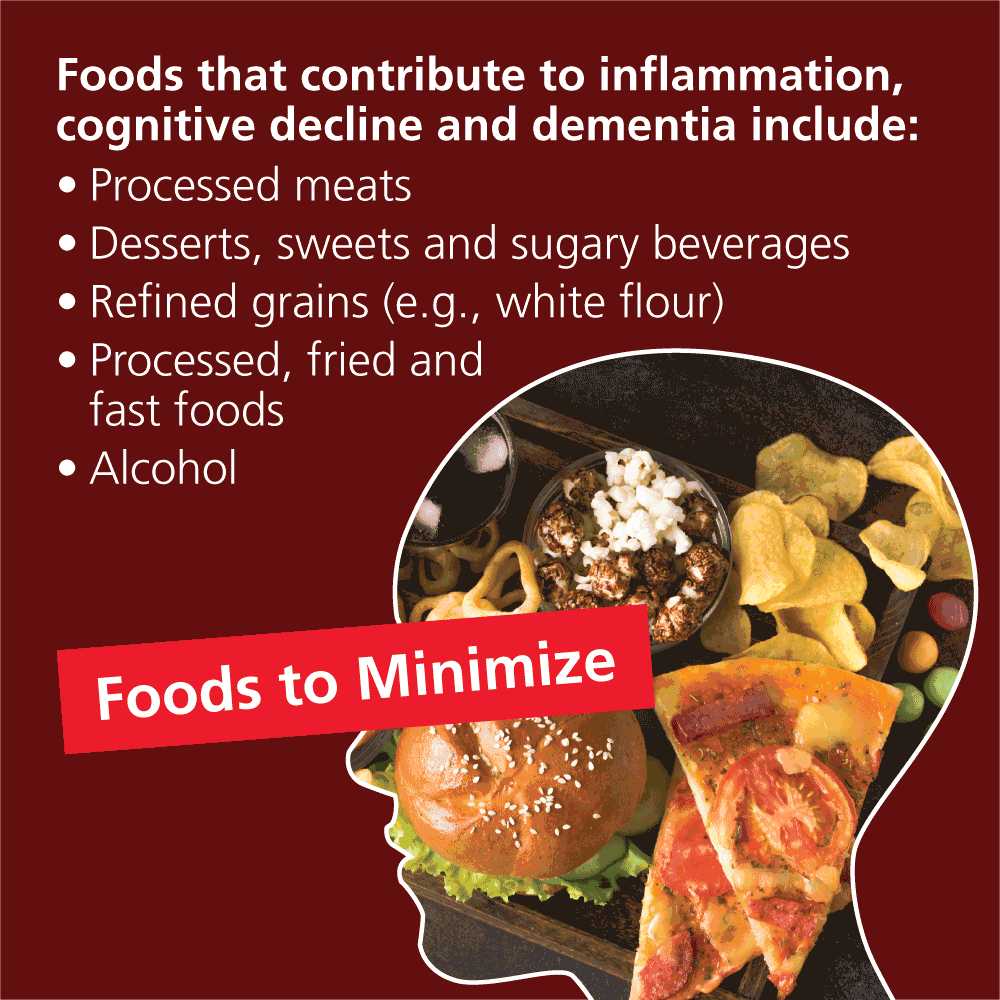 Foods that contribute to inflammation, cognitive decline and dementia include:

• Processed meats
• Desserts, sweets and sugary beverages
• Refined grains (e.g., white flour)
• Processed, fried and fast foods
• Alcohol

Foods to Minimize