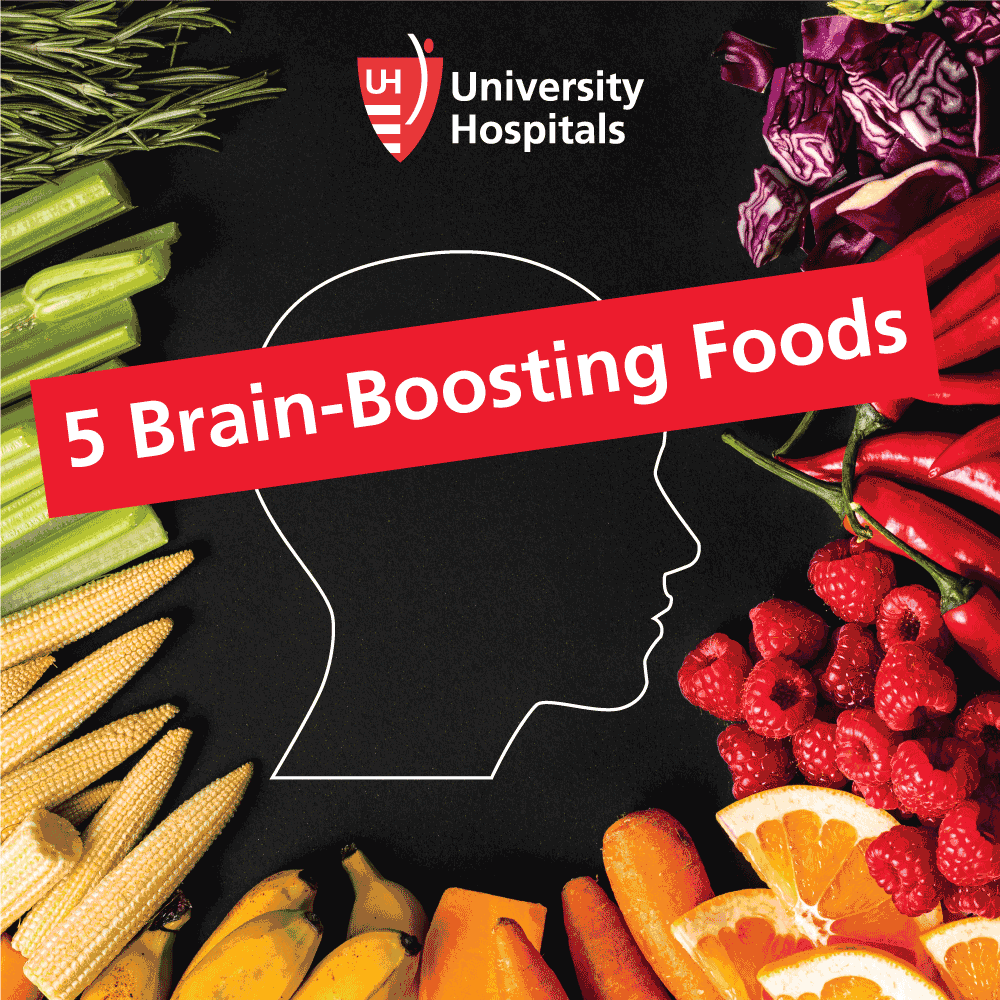 UH University Hospitals

5 Brain-Boosting Foods