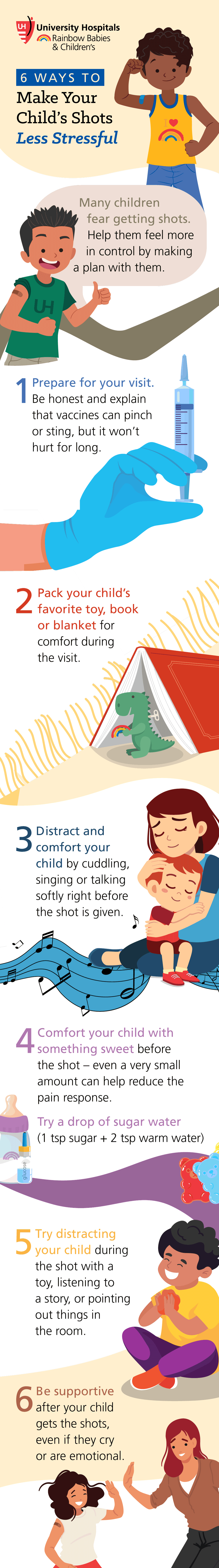 UH University Hospitals
Rainbow Babies & Children's

6 WAYS TO
Make Your Child's Shots
Less Stressful

Many children fear getting shots. Help them feel more in control by making a plan with them.

UH

1 Prepare for your visit. Be honest and explain that vaccines can pinch or sting, but it won't hurt for long.

2 Pack your child's favorite toy, book or blanket for comfort during the visit.

3 Distract and comfort your child by cuddling, singing or talking softly right before the shot is given.

4 Comfort your child with something sweet before the shot – even a very small amount can help reduce the pain response.

Try a drop of sugar water
(1 tsp sugar + 2 tsp warm water)

5 Try distracting your child during the shot with a toy, listening to a story, or pointing out things in the room.

6 Be supportive after your child gets the shots, even if they cry or are emotional.