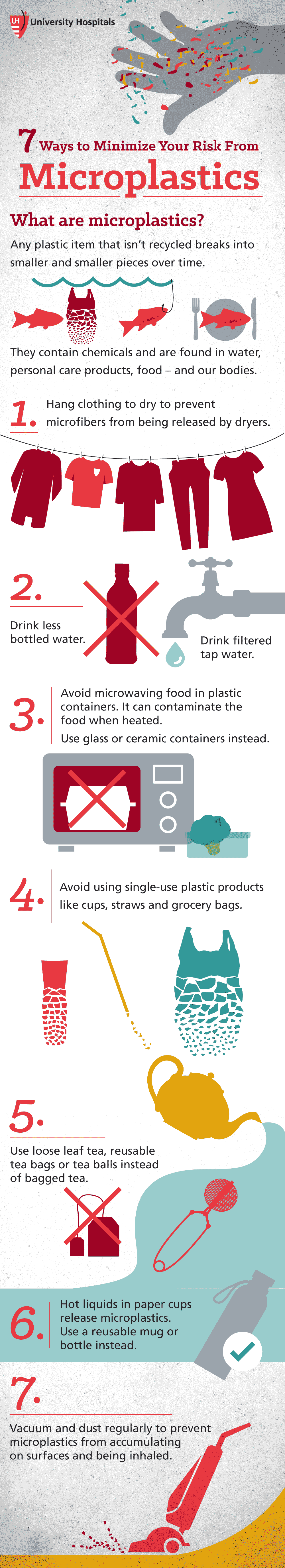 UH University Hospitals

7 Ways to Minimize Your Risk From

Microplastics

What are microplastics?

Any plastic item that isn't recycled breaks into smaller and smaller pieces over time.

They contain chemicals and are found in water, personal care products, food – and our bodies.

1. Hang clothing to dry to prevent microfibers from being released by dryers.

2. Drink less bottled water.

Drink filtered tap water.

3. Avoid microwaving food in plastic containers. It can contaminate the food when heated.

Use glass or ceramic containers instead.

4. Avoid using single-use plastic products like cups, straws and grocery bags.

5. Use loose leaf tea, reusable tea bags or tea balls instead of bagged tea.

6. Hot liquids in paper cups release microplastics. Use a reusable mug or bottle instead.

7. Vacuum and dust regularly to prevent microplastics from accumulating on surfaces and being inhaled.