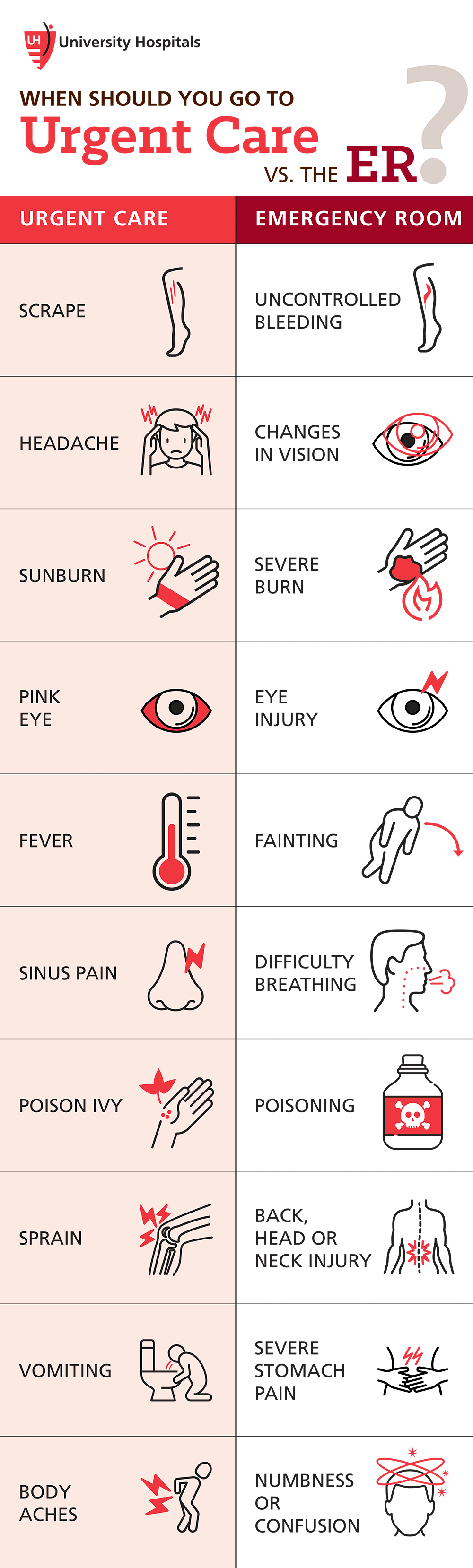 UH University Hospitals

WHEN SHOULD YOU GO TO
Urgent Care
VS. THE ER?

| URGENT CARE | EMERGENCY ROOM |
|---|---|
| SCRAPE | UNCONTROLLED BLEEDING |
| HEADACHE | CHANGES IN VISION |
| SUNBURN | SEVERE BURN |
| PINK EYE | EYE INJURY |
| FEVER | FAINTING |
| SINUS PAIN | DIFFICULTY BREATHING |
| POISON IVY | POISONING |
| SPRAIN | BACK, HEAD OR NECK INJURY |
| VOMITING | SEVERE STOMACH PAIN |
| BODY ACHES | NUMBNESS OR CONFUSION |