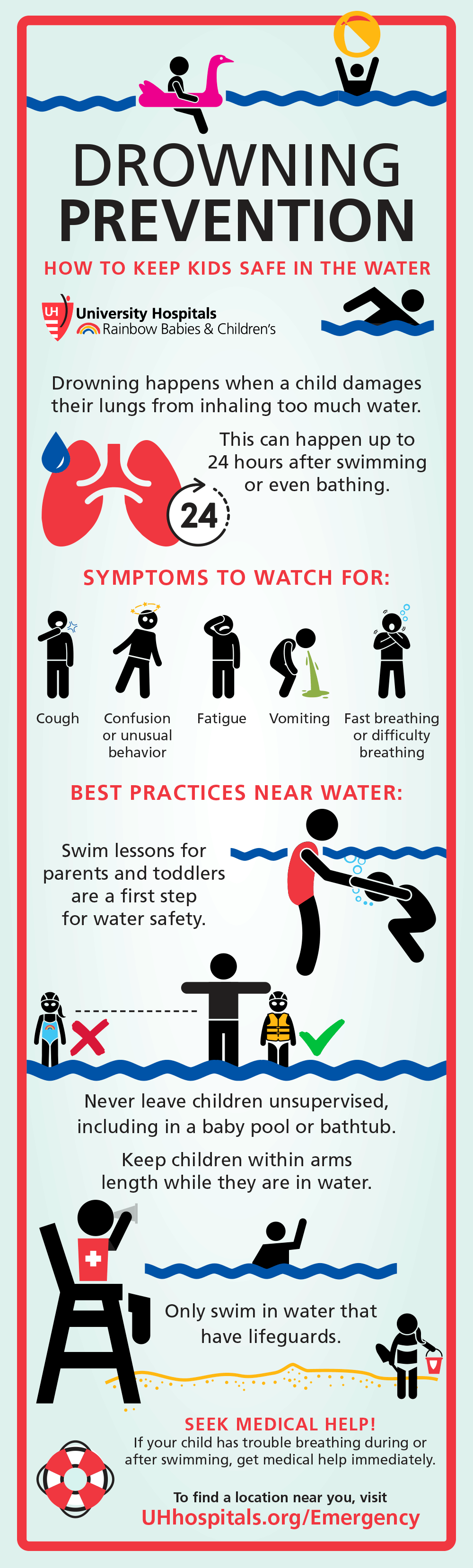 DROWNING PREVENTION

HOW TO KEEP KIDS SAFE IN THE WATER

UH University Hospitals
Rainbow Babies & Children's

Drowning happens when a child damages their lungs from inhaling too much water.

This can happen up to 24 hours after swimming or even bathing.

24

SYMPTOMS TO WATCH FOR:

Cough

Confusion or unusual behavior

Fatigue

Vomiting

Fast breathing or difficulty breathing

BEST PRACTICES NEAR WATER:

Swim lessons for parents and toddlers are a first step for water safety.

Never leave children unsupervised, including in a baby pool or bathtub.

Keep children within arms length while they are in water.

Only swim in water that have lifeguards.

SEEK MEDICAL HELP!
If your child has trouble breathing during or after swimming, get medical help immediately.

To find a location near you, visit
UHhospitals.org/Emergency