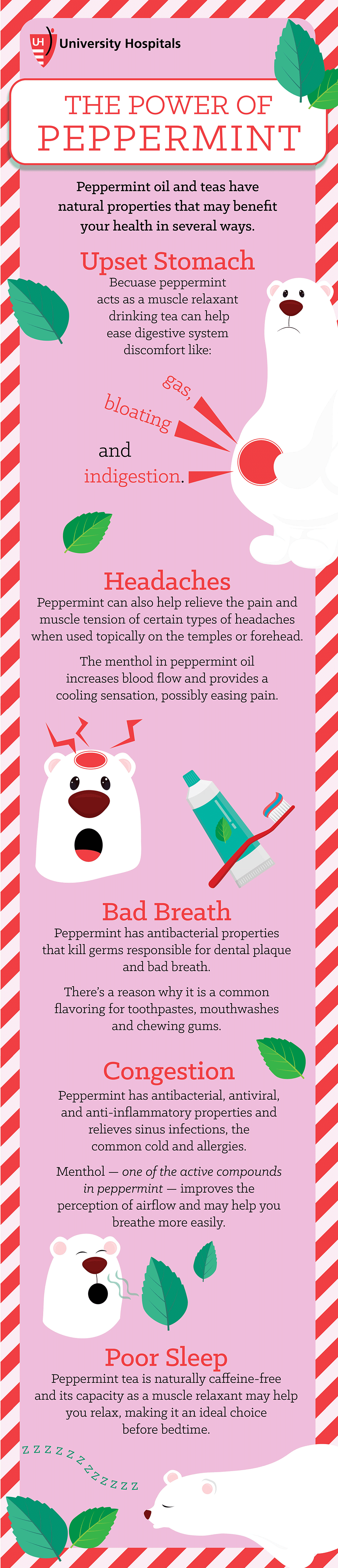 UH University Hospitals

THE POWER OF PEPPERMINT

Peppermint oil and teas have natural properties that may benefit your health in several ways.

Upset Stomach

Becuase peppermint acts as a muscle relaxant drinking tea can help ease digestive system discomfort like:

gas,

bloating

and

indigestion.

Headaches

Peppermint can also help relieve the pain and muscle tension of certain types of headaches when used topically on the temples or forehead.

The menthol in peppermint oil increases blood flow and provides a cooling sensation, possibly easing pain.

Bad Breath

Peppermint has antibacterial properties that kill germs responsible for dental plaque and bad breath.

There's a reason why it is a common flavoring for toothpastes, mouthwashes and chewing gums.

Congestion

Peppermint has antibacterial, antiviral, and anti-inflammatory properties and relieves sinus infections, the common cold and allergies.

Menthol — one of the active compounds in peppermint — improves the perception of airflow and may help you breathe more easily.

Poor Sleep

Peppermint tea is naturally caffeine-free and its capacity as a muscle relaxant may help you relax, making it an ideal choice before bedtime.

Z Z Z Z Z Z Z Z Z Z Z Z