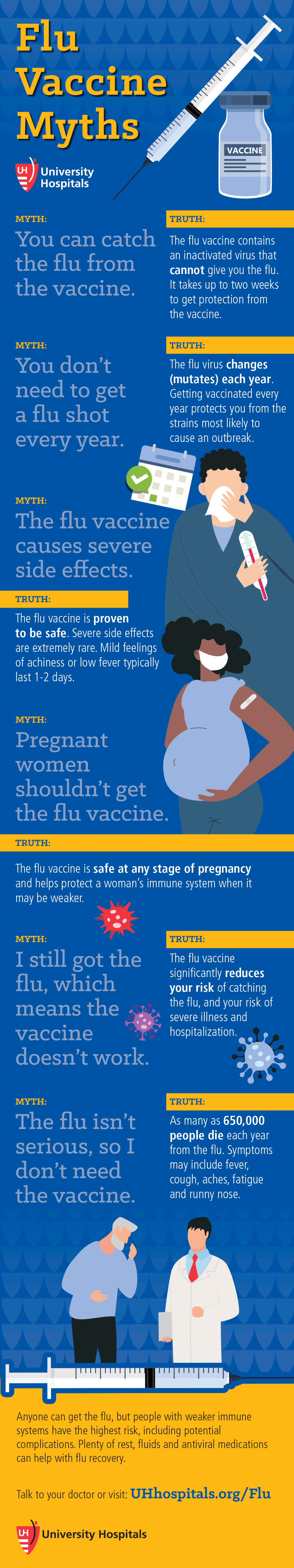 Flu Vaccine Myths

VACCINE

UH University Hospitals

MYTH:
You can catch the flu from the vaccine.

TRUTH:
The flu vaccine contains an inactivated virus that cannot give you the flu. It takes up to two weeks to get protection from the vaccine.

MYTH:
You don't need to get a flu shot every year.

TRUTH:
The flu virus changes (mutates) each year. Getting vaccinated every year protects you from the strains most likely to cause an outbreak.

MYTH:
The flu vaccine causes severe side effects.

TRUTH:
The flu vaccine is proven to be safe. Severe side effects are extremely rare. Mild feelings of achiness or low fever typically last 1-2 days.

MYTH:
Pregnant women shouldn't get the flu vaccine.

TRUTH:
The flu vaccine is safe at any stage of pregnancy and helps protect a woman's immune system when it may be weaker.

MYTH:
I still got the flu, which means the vaccine doesn't work.

TRUTH:
The flu vaccine significantly reduces your risk of catching the flu, and your risk of severe illness and hospitalization.

MYTH:
The flu isn't serious, so I don't need the vaccine.

TRUTH:
As many as 650,000 people die each year from the flu. Symptoms may include fever, cough, aches, fatigue and runny nose.

Anyone can get the flu, but people with weaker immune systems have the highest risk, including potential complications. Plenty of rest, fluids and antiviral medications can help with flu recovery.

Talk to your doctor or visit: UHhospitals.org/Flu

UH University Hospitals