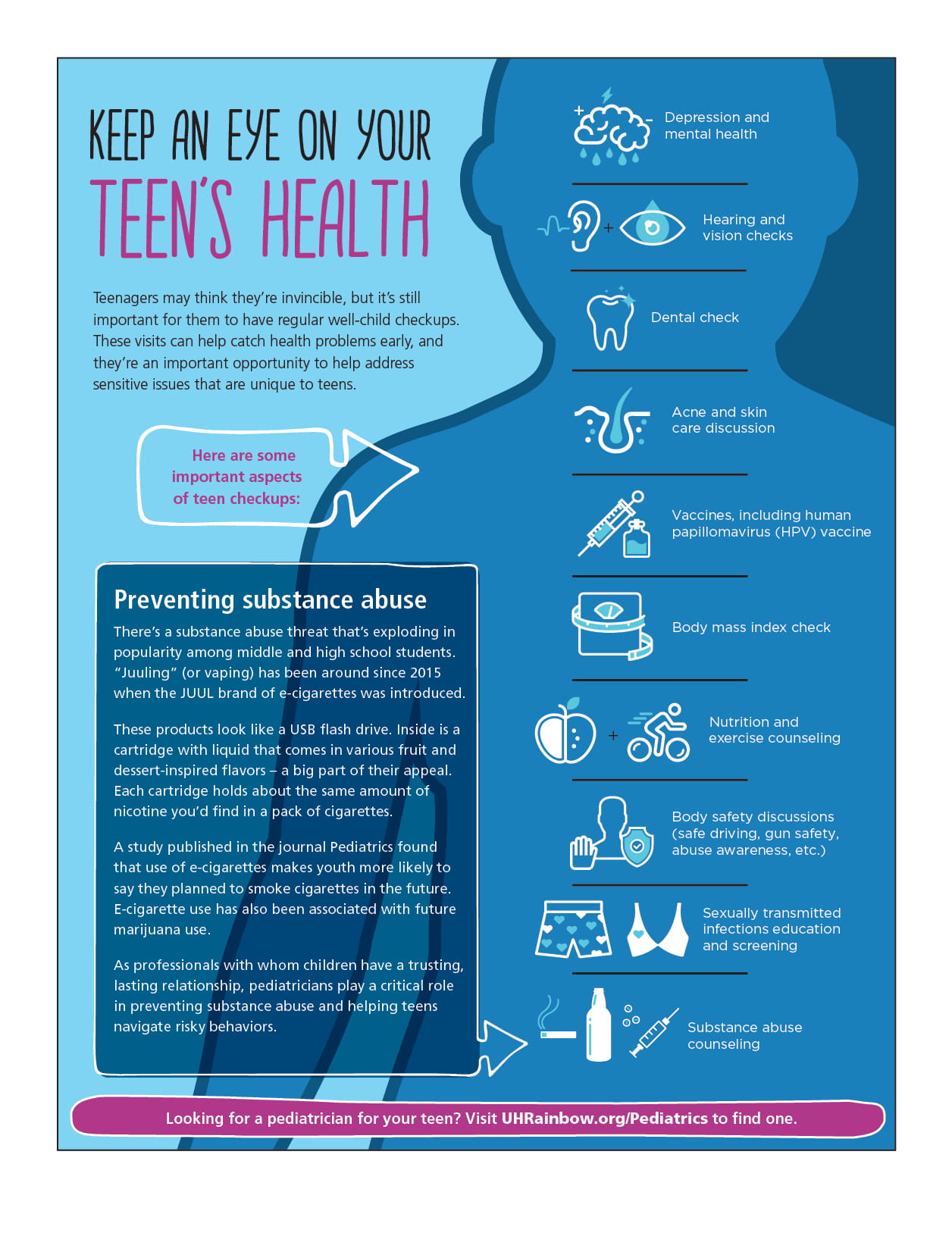 KEEP AN EYE ON YOUR
TEEN'S HEALTH

Teenagers may think they're invincible, but it's still important for them to have regular well-child checkups. These visits can help catch health problems early, and they're an important opportunity to help address sensitive issues that are unique to teens.

Here are some important aspects of teen checkups:

Preventing substance abuse

There's a substance abuse threat that's exploding in popularity among middle and high school students. "Juuling" (or vaping) has been around since 2015 when the JUUL brand of e-cigarettes was introduced.

These products look like a USB flash drive. Inside is a cartridge with liquid that comes in various fruit and dessert-inspired flavors – a big part of their appeal. Each cartridge holds about the same amount of nicotine you'd find in a pack of cigarettes.

A study published in the journal Pediatrics found that use of e-cigarettes makes youth more likely to say they planned to smoke cigarettes in the future. E-cigarette use has also been associated with future marijuana use.

As professionals with whom children have a trusting, lasting relationship, pediatricians play a critical role in preventing substance abuse and helping teens navigate risky behaviors.

Depression and mental health

Hearing and vision checks

Dental check

Acne and skin care discussion

Vaccines, including human papillomavirus (HPV) vaccine

Body mass index check

Nutrition and exercise counseling

Body safety discussions (safe driving, gun safety, abuse awareness, etc.)

Sexually transmitted infections education and screening

Substance abuse counseling

Looking for a pediatrician for your teen? Visit UHRainbow.org/Pediatrics to find one.